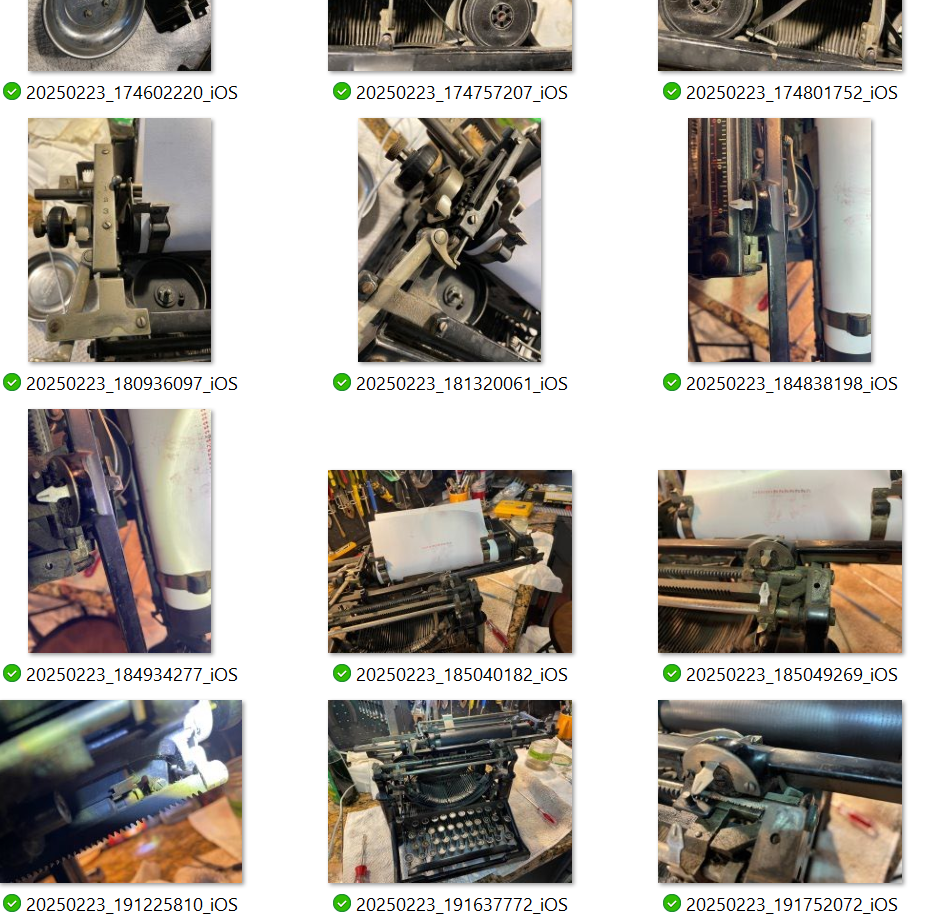 20250223_174602220_iOS
20250223_174757207_iOS
20250223_174801752_iOS
20250223_180936097_iOS
20250223_181320061_iOS
20250223_184838198_iOS
20250223_184934277_iOS
20250223_185040182_iOS
20250223_185049269_iOS
20250223_191225810_iOS
20250223_191637772_iOS
20250223_191752072_iOS