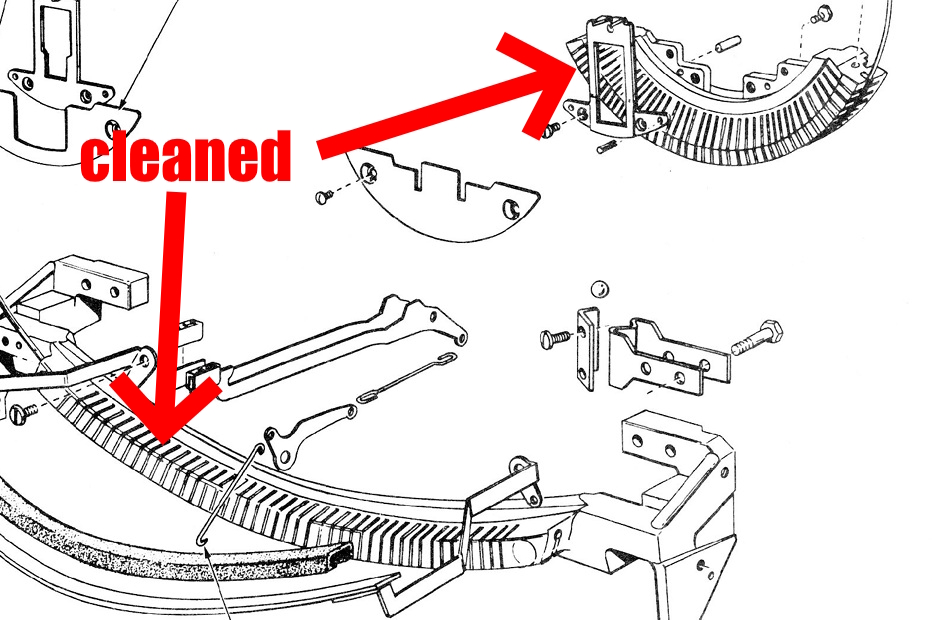 cleaned